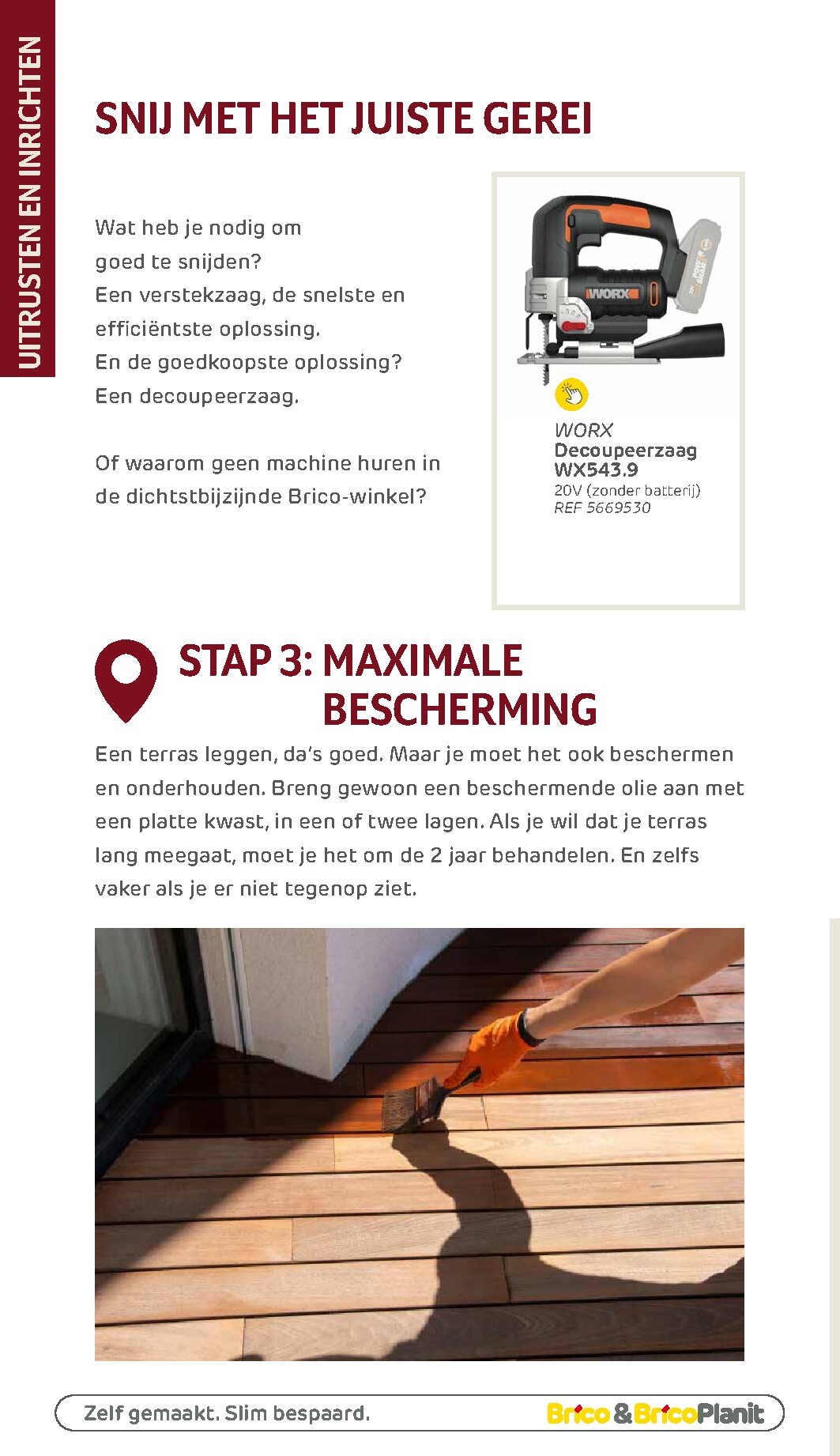 UITRUSTEN EN INRICHTEN

SNIJ MET HET JUISTE GEREI

Wat heb je nodig om goed te snijden? Een verstekzaag, de snelste en efficiëntste oplossing. En de goedkoopste oplossing? Een decoupeerzaag.

Of waarom geen machine huren in de dichtstbijzijnde Brico-winkel?

WORX

WORX
Decoupeerzaag
WX543.9
20V (zonder batterij)
REF 5669530

STAP 3: MAXIMALE BESCHERMING

Een terras leggen, da's goed. Maar je moet het ook beschermen en onderhouden. Breng gewoon een beschermende olie aan met een platte kwast, in een of twee lagen. Als je wil dat je terras lang meegaat, moet je het om de 2 jaar behandelen. En zelfs vaker als je er niet tegenop ziet.

Zelf gemaakt. Slim bespaard.

Brico & BricoPlanit