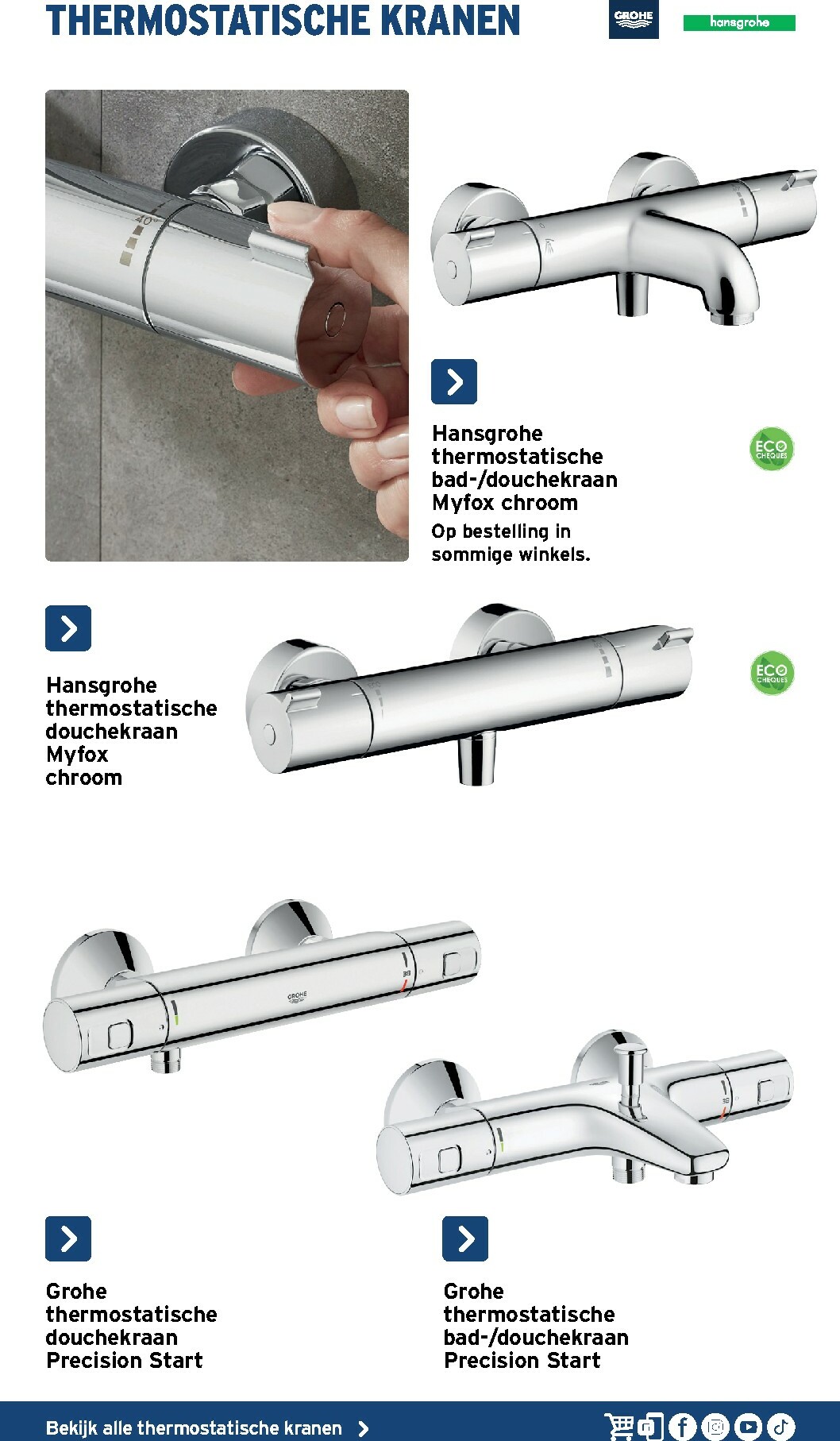 THERMOSTATISCHE KRANEN

GROHE

hansgrohe

40

Hansgrohe thermostatische bad-/douchekraan Myfox chroom

Op bestelling in sommige winkels.

ECO CHEQUES

Hansgrohe thermostatische douchekraan Myfox chroom

ECO CHEQUES

GROHE

38

Grohe thermostatische douchekraan Precision Start

Grohe thermostatische bad-/douchekraan Precision Start

Bekijk alle thermostatische kranen