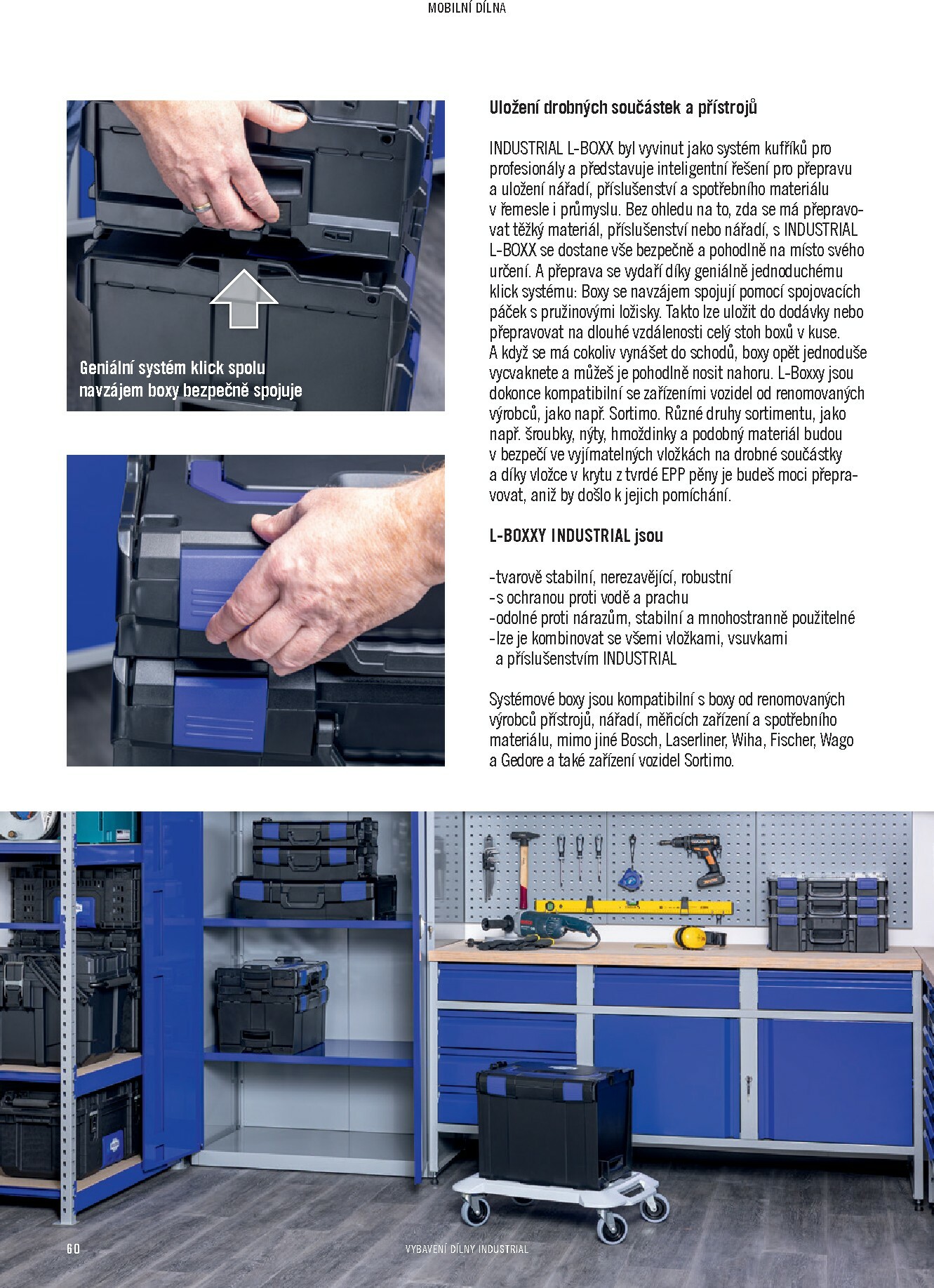 MOBILNÍ DÍLNA

Geniální systém klick spolu navzájem boxy bezpečně spojuje

Uložení drobných součástek a přístrojů

INDUSTRIAL L-BOXX byl vyvinut jako systém kufříků pro profesionály a představuje inteligentní řešení pro přepravu a uložení nářadí, příslušenství a spotřebního materiálu v řemesle i průmyslu. Bez ohledu na to, zda se má přepravovat těžký materiál, příslušenství nebo nářadí, s INDUSTRIAL L-BOXX se dostane vše bezpečně a pohodlně na místo svého určení. A přeprava se vydaří díky geniálně jednoduchému klick systému: Boxy se navzájem spojují pomocí spojovacích páček s pružinovými ložisky. Takto lze uložit do dodávky nebo přepravovat na dlouhé vzdálenosti celý stoh boxů v kuse. A když se má cokoliv vynášet do schodů, boxy opět jednoduše vycvaknete a můžeš je pohodlně nosit nahoru. L-Boxxy jsou dokonce kompatibilní se zařízeními vozidel od renomovaných výrobců, jako např. Sortimo. Různé druhy sortimentu, jako např. šroubky, nýty, hmoždinky a podobný materiál budou v bezpečí ve vyjímatelných vložkách na drobné součástky a díky vložce v krytu z tvrdé EPP pěny je budeš moci přepravovat, aniž by došlo k jejich pomíchání.

L-BOXXY INDUSTRIAL jsou

-tvarově stabilní, nerezavějící, robustní
-s ochranou proti vodě a prachu
-odolné proti nárazům, stabilní a mnohostranně použitelné
-lze je kombinovat se všemi vložkami, vsuvkami a příslušenstvím INDUSTRIAL

Systémové boxy jsou kompatibilní s boxy od renomovaných výrobců přístrojů, nářadí, měřicích zařízení a spotřebního materiálu, mimo jiné Bosch, Laserliner, Wiha, Fischer, Wago a Gedore a také zařízení vozidel Sortimo.

60 VYBAVENÍ DÍLNY INDUSTRIAL