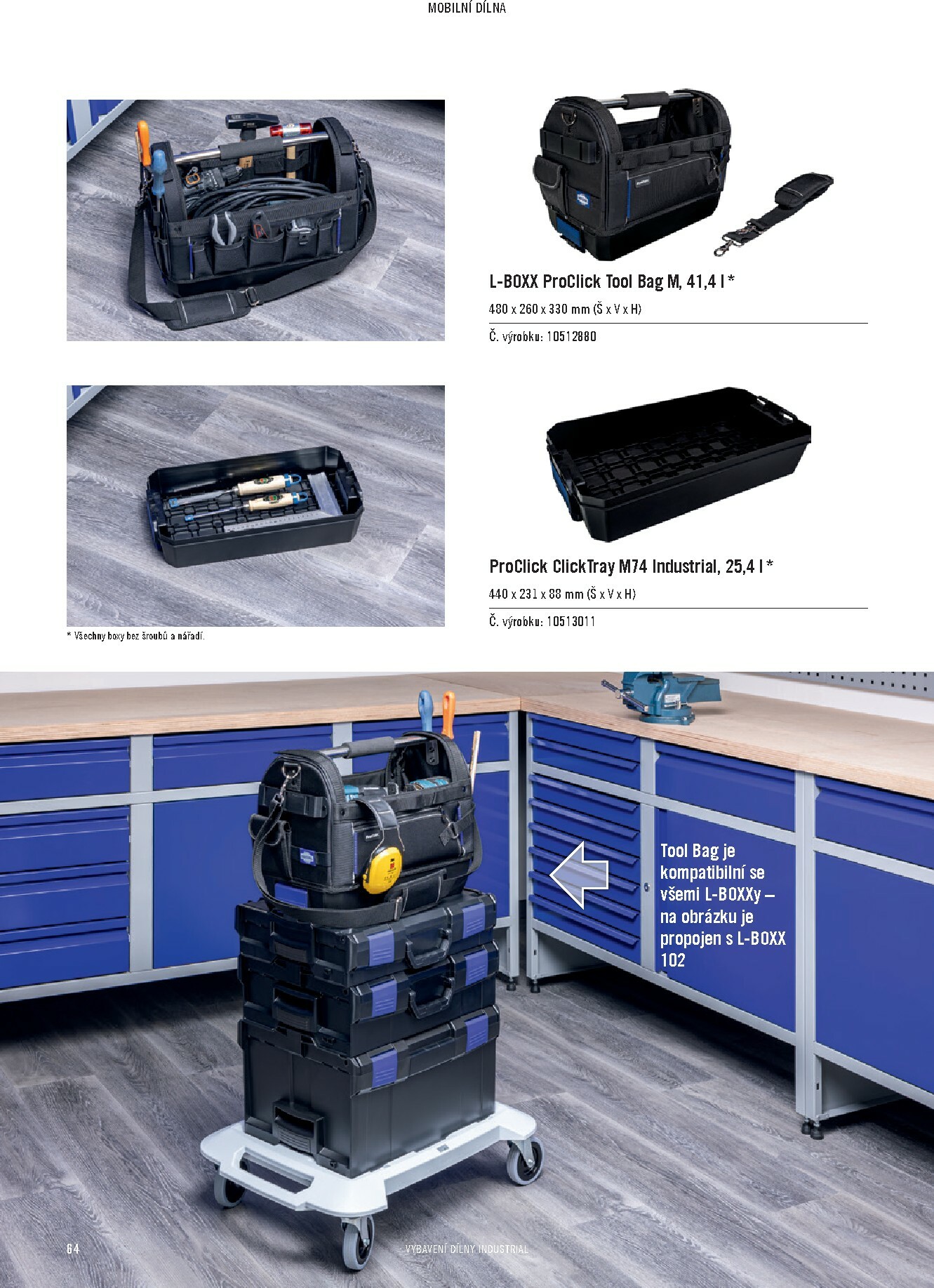 MOBILNÍ DÍLNA

L-BOXX ProClick Tool Bag M, 41,4 l *

480 x 260 x 330 mm (Š x V x H)

Č. výrobku: 10512880

ProClick ClickTray M74 Industrial, 25,4 l *

440 x 231 x 88 mm (Š x V x H)

Č. výrobku: 10513011

* Všechny boxy bez šroubů a nářadí.

Tool Bag je kompatibilní se všemi L-BOXXy – na obrázku je propojen s L-BOXX 102

64

VYBAVENÍ DÍLNY INDUSTRIAL