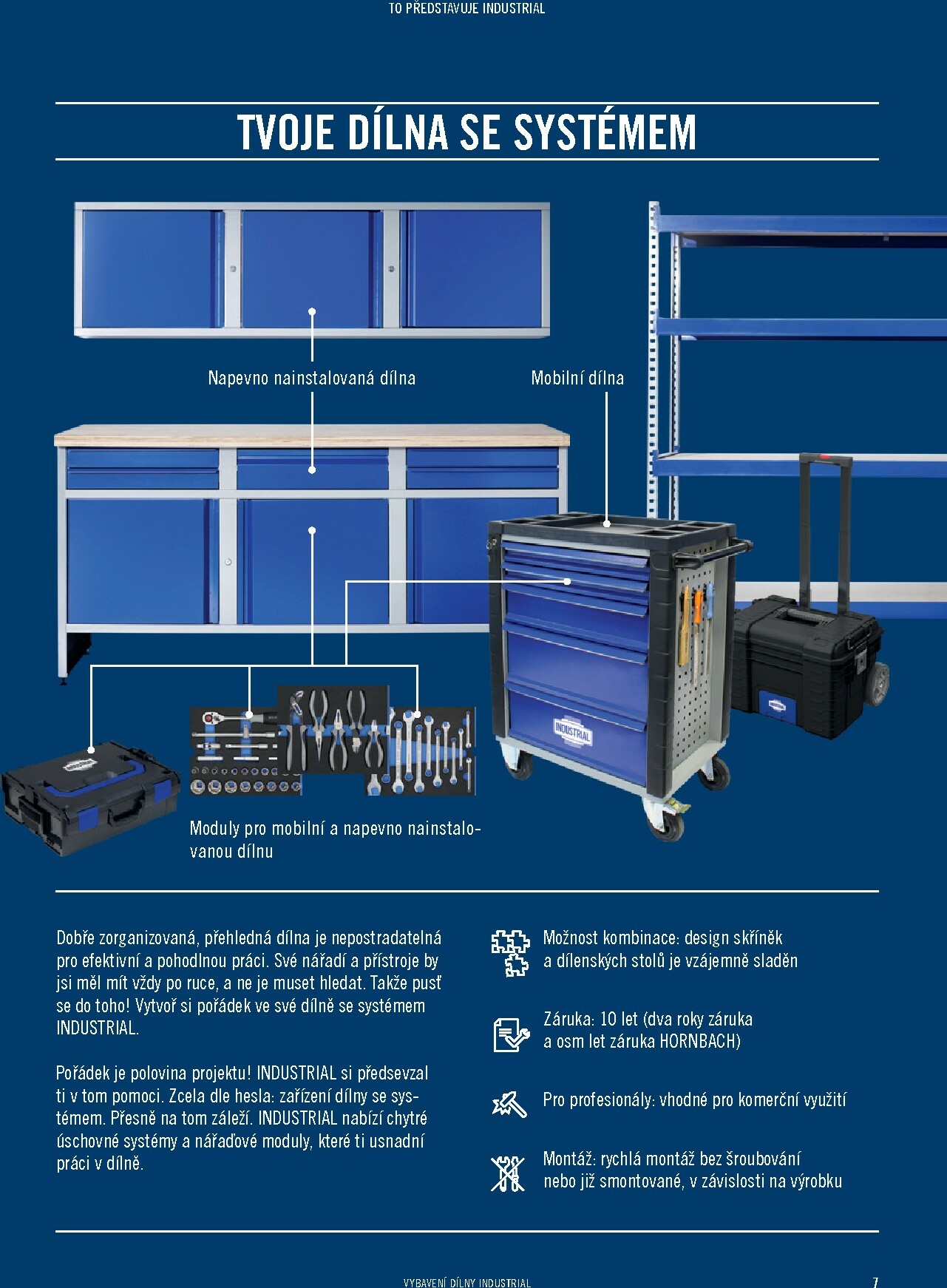 TO PŘEDSTAVUJE INDUSTRIAL

TVOJE DÍLNA SE SYSTÉMEM

Napevno nainstalovaná dílna

Mobilní dílna

INDUSTRIAL

Moduly pro mobilní a napevno nainstalovanou dílnu

Dobře zorganizovaná, přehledná dílna je nepostradatelná pro efektivní a pohodlnou práci. Své nářadí a přístroje by jsi měl mít vždy po ruce, a ne je muset hledat. Takže pusť se do toho! Vytvoř si pořádek ve své dílně se systémem INDUSTRIAL.

Pořádek je polovina projektu! INDUSTRIAL si předsevzal ti v tom pomoci. Zcela dle hesla: zařízení dílny se systémem. Přesně na tom záleží. INDUSTRIAL nabízí chytré úschovné systémy a nářaďové moduly, které ti usnadní práci v dílně.

Možnost kombinace: design skříněk a dílenských stolů je vzájemně sladěn

Záruka: 10 let (dva roky záruka a osm let záruka HORNBACH)

Pro profesionály: vhodné pro komerční využití

Montáž: rychlá montáž bez šroubování nebo již smontované, v závislosti na výrobku

VYBAVENÍ DÍLNY INDUSTRIAL 7