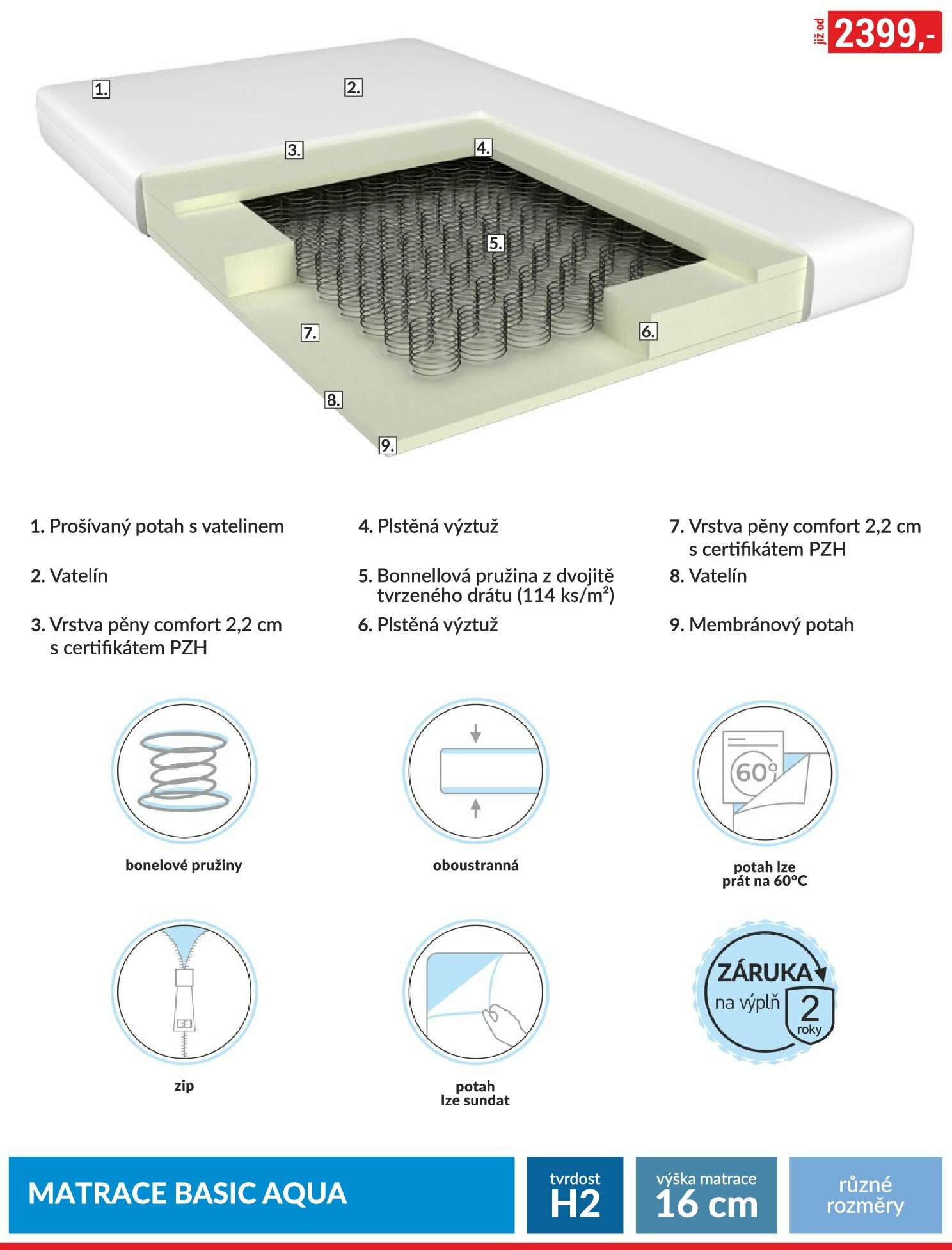 již od 2399,-

1.
2.
3.
4.
5.
6.
7.
8.
9.

1. Prošívaný potah s vatelinem

2. Vatelín

3. Vrstva pěny comfort 2,2 cm s certifikátem PZH

4. Plstěná výztuž

5. Bonnellová pružina z dvojitě tvrzeného drátu (114 ks/m²)

6. Plstěná výztuž

7. Vrstva pěny comfort 2,2 cm s certifikátem PZH

8. Vatelín

9. Membránový potah

bonelové pružiny

oboustranná

60°

potah lze prát na 60°C

zip

potah lze sundat

ZÁRUKA na výplň 2 roky

MATRACE BASIC AQUA

tvrdost H2

výška matrace 16 cm

různé rozměry