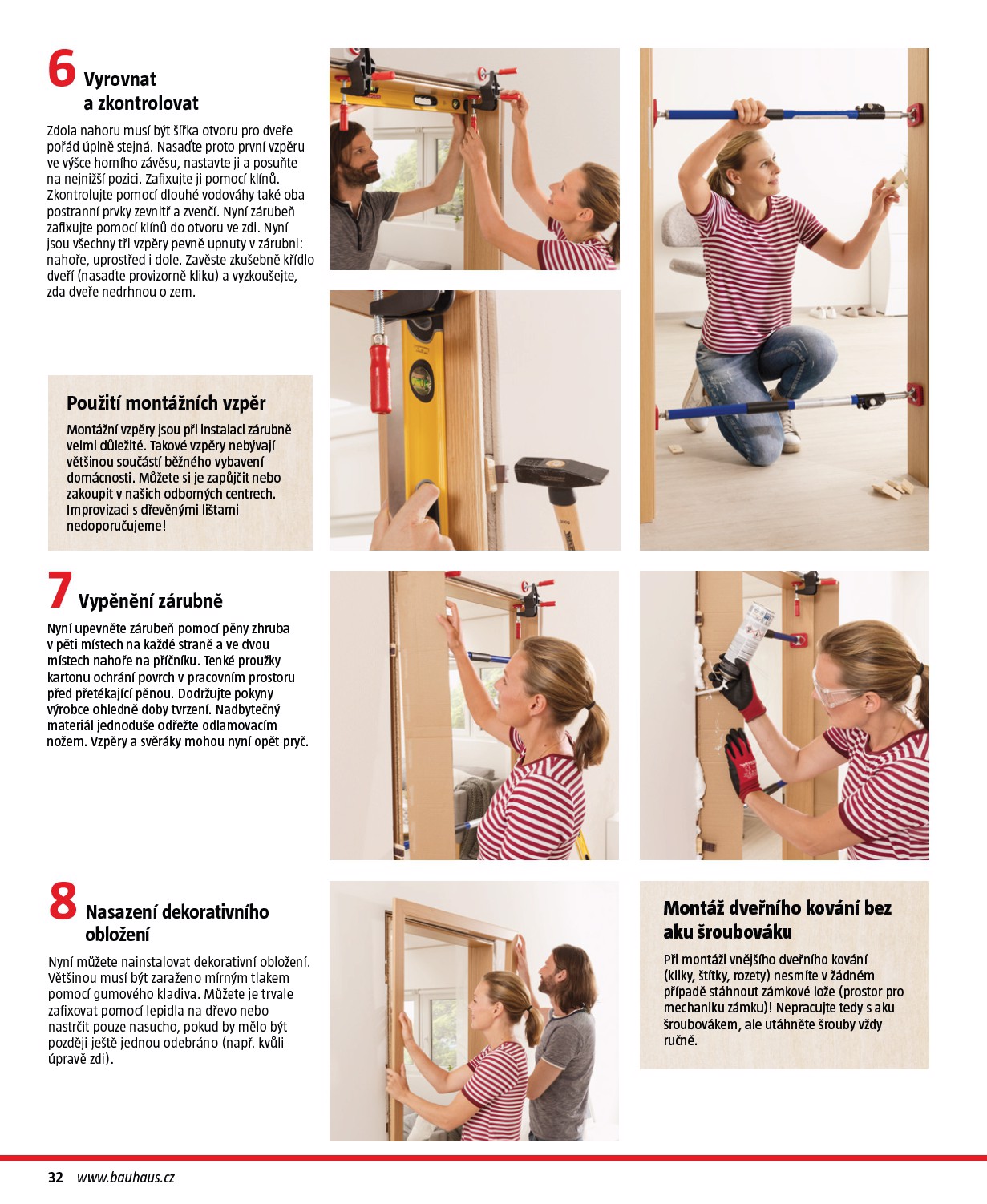 6 Vyrovnat a zkontrolovat

Zdola nahoru musí být šířka otvoru pro dveře pořád úplně stejná. Nasaďte proto první vzpěru ve výšce horního závěsu, nastavte ji a posuňte na nejnižší pozici. Zafixujte ji pomocí klínů. Zkontrolujte pomocí dlouhé vodováhy také oba postranní prvky zevnitř a zvenčí. Nyní zárubeň zafixujte pomocí klínů do otvoru ve zdi. Nyní jsou všechny tři vzpěry pevně upnuty v zárubni: nahoře, uprostřed i dole. Zavěste zkušebně křídlo dveří (nasaďte provizorně kliku) a vyzkoušejte, zda dveře nedrhnou o zem.

Použití montážních vzpěr

Montážní vzpěry jsou při instalaci zárubně velmi důležité. Takové vzpěry nebývají většinou součástí běžného vybavení domácnosti. Můžete si je zapůjčit nebo zakoupit v našich odborných centrech. Improvizaci s dřevěnými lištami nedoporučujeme!

7 Vypěnění zárubně

Nyní upevněte zárubeň pomocí pěny zhruba v pěti místech na každé straně a ve dvou místech nahoře na příčníku. Tenké proužky kartonu ochrání povrch v pracovním prostoru před přetékající pěnou. Dodržujte pokyny výrobce ohledně doby tvrzení. Nadbytečný materiál jednoduše odřežte odlamovacím nožem. Vzpěry a svěráky mohou nyní opět pryč.

8 Nasazení dekorativního obložení

Nyní můžete nainstalovat dekorativní obložení. Většinou musí být zaraženo mírným tlakem pomocí gumového kladiva. Můžete je trvale zafixovat pomocí lepidla na dřevo nebo nastrčit pouze nasucho, pokud by mělo být později ještě jednou odebráno (např. kvůli úpravě zdi).

Montáž dveřního kování bez aku šroubováku

Při montáži vnějšího dveřního kování (kliky, štítky, rozety) nesmíte v žádném případě stáhnout zámkové lože (prostor pro mechaniku zámku)! Nepracujte tedy s aku šroubovákem, ale utáhněte šrouby vždy ručně.

32 www.bauhaus.cz