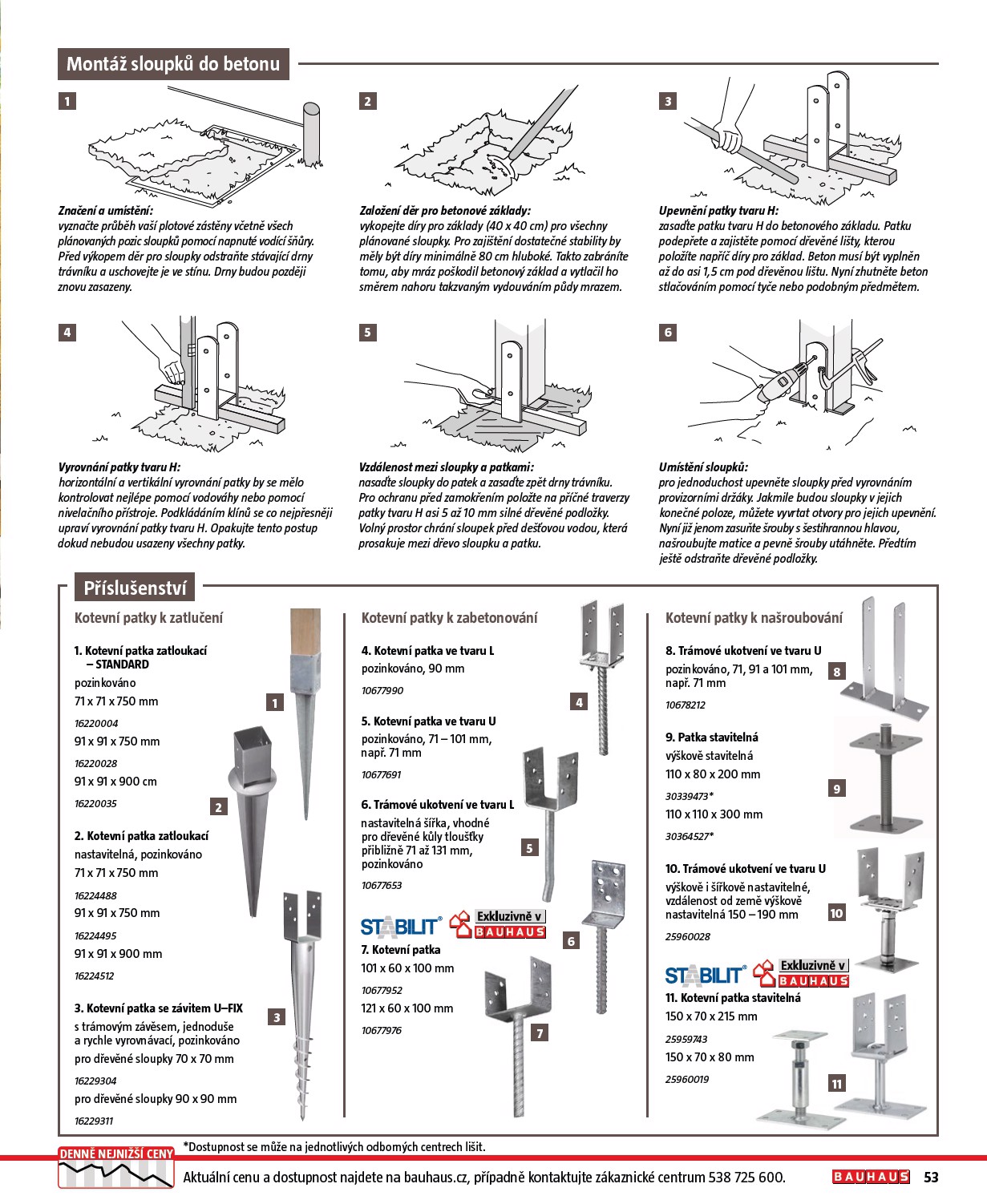 Montáž sloupků do betonu

1

Značení a umístění:
vyznačte průběh vaší plotové zástěny včetně všech plánovaných pozic sloupků pomocí napnuté vodící šňůry. Před výkopem děr pro sloupky odstraňte stávající drny trávníku a uschovejte je ve stínu. Drny budou později znovu zasazeny.

2

Založení děr pro betonové základy:
vykopejte díry pro základy (40 x 40 cm) pro všechny plánované sloupky. Pro zajištění dostatečné stability by měly být díry minimálně 80 cm hluboké. Takto zabráníte tomu, aby mráz poškodil betonový základ a vytlačil ho směrem nahoru takzvaným vydouváním půdy mrazem.

3

Upevnění patky tvaru H:
zasaďte patku tvaru H do betonového základu. Patku podepřete a zajistěte pomocí dřevěné lišty, kterou položíte napříč díry pro základ. Beton musí být vyplněn až do asi 1,5 cm pod dřevěnou lištu. Nyní zhutněte beton stlačováním pomocí tyče nebo podobným předmětem.

4

Vyrovnání patky tvaru H:
horizontální a vertikální vyrovnání patky by se mělo kontrolovat nejlépe pomocí vodováhy nebo pomocí nivelačního přístroje. Podkládáním klínů se co nejpřesněji upraví vyrovnání patky tvaru H. Opakujte tento postup dokud nebudou usazeny všechny patky.

5

Vzdálenost mezi sloupky a patkami:
nasaďte sloupky do patek a zasaďte zpět drny trávníku. Pro ochranu před zamokřením položte na příčné traverzy patky tvaru H asi 5 až 10 mm silné dřevěné podložky. Volný prostor chrání sloupek před dešťovou vodou, která prosakuje mezi dřevo sloupku a patku.

6

Umístění sloupků:
pro jednoduchost upevněte sloupky před vyrovnáním provizorními držáky. Jakmile budou sloupky v jejich konečné poloze, můžete vyvrtat otvory pro jejich upevnění. Nyní již jenom zasuňte šrouby s šestihrannou hlavou, našroubujte matice a pevně šrouby utáhněte. Předtím ještě odstraňte dřevěné podložky.

Příslušenství

Kotevní patky k zatlučení

1. Kotevní patka zatloukací – STANDARD
pozinkováno
71 x 71 x 750 mm
16220004
91 x 91 x 750 mm
16220028
91 x 91 x 900 cm
16220035

2. Kotevní patka zatloukací
nastavitelná, pozinkováno
71 x 71 x 750 mm
16224488
91 x 91 x 750 mm
16224495
91 x 91 x 900 mm
16224512

3. Kotevní patka se závitem U–FIX
s trámovým závěsem, jednoduše a rychle vyrovnávací, pozinkováno
pro dřevěné sloupky 70 x 70 mm
16229304
pro dřevěné sloupky 90 x 90 mm
16229311

1
2
3

Kotevní patky k zabetonování

4. Kotevní patka ve tvaru L
pozinkováno, 90 mm
10677990

5. Kotevní patka ve tvaru U
pozinkováno, 71 – 101 mm, např. 71 mm
10677691

6. Trámové ukotvení ve tvaru L
nastavitelná šířka, vhodné pro dřevěné kůly tloušťky přibližně 71 až 131 mm, pozinkováno
10677653

STABILIT® Exkluzivně v BAUHAUS
7. Kotevní patka
101 x 60 x 100 mm
10677952
121 x 60 x 100 mm
10677976

4
5
6
7

Kotevní patky k našroubování

8. Trámové ukotvení ve tvaru U
pozinkováno, 71, 91 a 101 mm, např. 71 mm
10678212

9. Patka stavitelná
výškově stavitelná
110 x 80 x 200 mm
30339473*
110 x 110 x 300 mm
30364527*

10. Trámové ukotvení ve tvaru U
výškově i šířkově nastavitelné, vzdálenost od země výškově nastavitelná 150 – 190 mm
25960028

STABILIT® Exkluzivně v BAUHAUS
11. Kotevní patka stavitelná
150 x 70 x 215 mm
25959743
150 x 70 x 80 mm
25960019

8
9
10
11

DENNĚ NEJNIŽŠÍ CENY
*Dostupnost se může na jednotlivých odborných centrech lišit.
Aktuální cenu a dostupnost najdete na bauhaus.cz, případně kontaktujte zákaznické centrum 538 725 600.
BAUHAUS 53