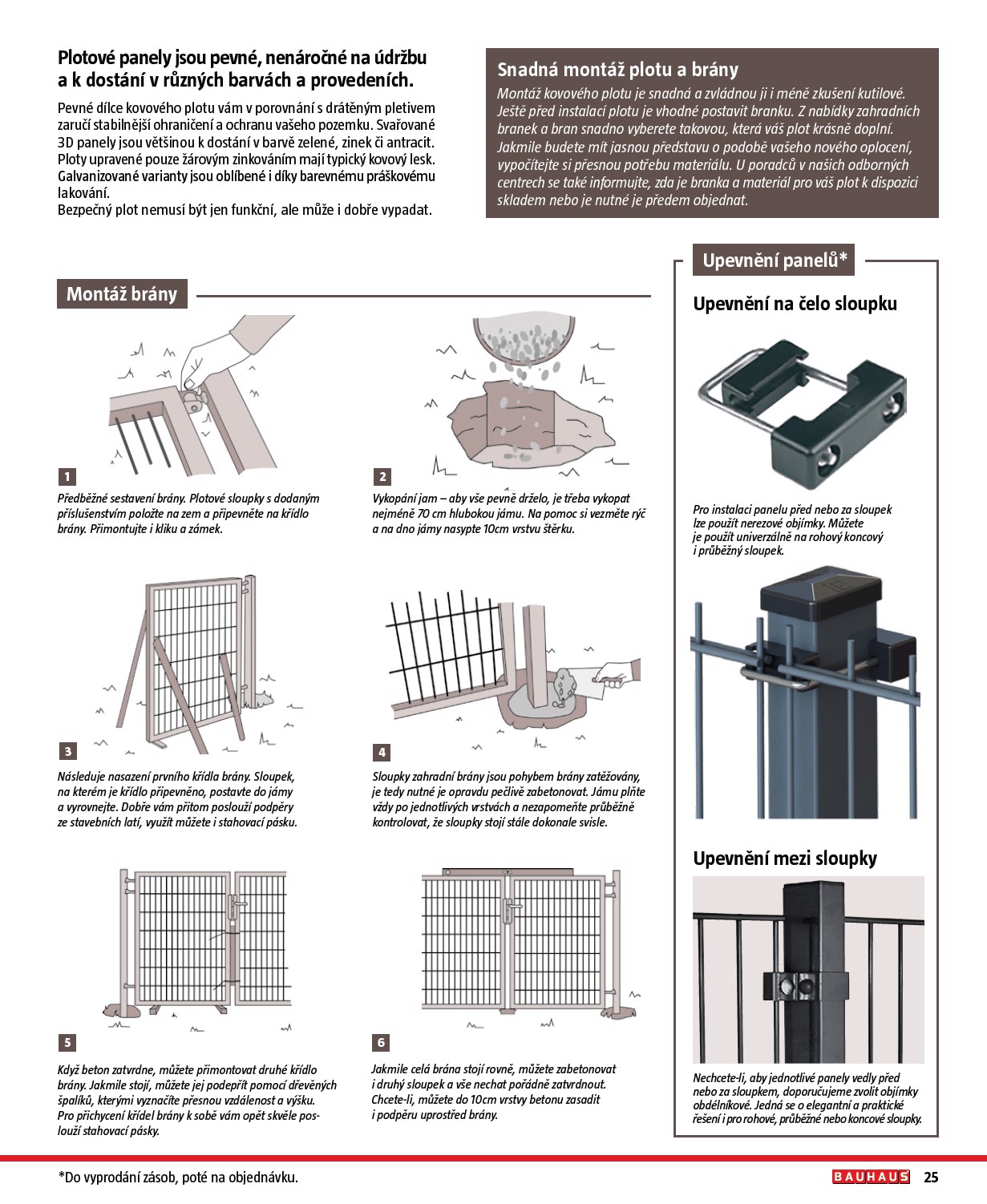 Plotové panely jsou pevné, nenáročné na údržbu a k dostání v různých barvách a provedeních.

Pevné dílce kovového plotu vám v porovnání s drátěným pletivem zaručí stabilnější ohraničení a ochranu vašeho pozemku. Svařované 3D panely jsou většinou k dostání v barvě zelené, zinek či antracit. Ploty upravené pouze žárovým zinkováním mají typický kovový lesk. Galvanizované varianty jsou oblíbené i díky barevnému práškovému lakování.
Bezpečný plot nemusí být jen funkční, ale může i dobře vypadat.

Snadná montáž plotu a brány

Montáž kovového plotu je snadná a zvládnou ji i méně zkušení kutilové. Ještě před instalací plotu je vhodné postavit branku. Z nabídky zahradních branek a bran snadno vyberete takovou, která váš plot krásně doplní. Jakmile budete mít jasnou představu o podobě vašeho nového oplocení, vypočítejte si přesnou potřebu materiálu. U poradců v našich odborných centrech se také informujte, zda je branka a materiál pro váš plot k dispozici skladem nebo je nutné je předem objednat.

Montáž brány

1
Předběžné sestavení brány. Plotové sloupky s dodaným příslušenstvím položte na zem a připevněte na křídlo brány. Přimontujte i kliku a zámek.

2
Vykopání jam – aby vše pevně drželo, je třeba vykopat nejméně 70 cm hlubokou jámu. Na pomoc si vezměte rýč a na dno jámy nasypte 10cm vrstvu štěrku.

3
Následuje nasazení prvního křídla brány. Sloupek, na kterém je křídlo připevněno, postavte do jámy a vyrovnejte. Dobře vám přitom poslouží podpěry ze stavebních latí, využít můžete i stahovací pásku.

4
Sloupky zahradní brány jsou pohybem brány zatěžovány, je tedy nutné je opravdu pečlivě zabetonovat. Jámu plňte vždy po jednotlivých vrstvách a nezapomeňte průběžně kontrolovat, že sloupky stojí stále dokonale svisle.

5
Když beton zatvrdne, můžete přimontovat druhé křídlo brány. Jakmile stojí, můžete jej podepřít pomocí dřevěných špalíků, kterými vyznačíte přesnou vzdálenost a výšku. Pro přichycení křídel brány k sobě vám opět skvěle poslouží stahovací pásky.

6
Jakmile celá brána stojí rovně, můžete zabetonovat i druhý sloupek a vše nechat pořádně zatvrdnout. Chcete-li, můžete do 10cm vrstvy betonu zasadit i podpěru uprostřed brány.

Upevnění panelů*

Upevnění na čelo sloupku

Pro instalaci panelu před nebo za sloupek lze použít nerezové objímky. Můžete je použít univerzálně na rohový koncový i průběžný sloupek.

Upevnění mezi sloupky

Nechcete-li, aby jednotlivé panely vedly před nebo za sloupkem, doporučujeme zvolit objímky obdélníkové. Jedná se o elegantní a praktické řešení i pro rohové, průběžné nebo koncové sloupky.

*Do vyprodání zásob, poté na objednávku.

BAUHAUS 25