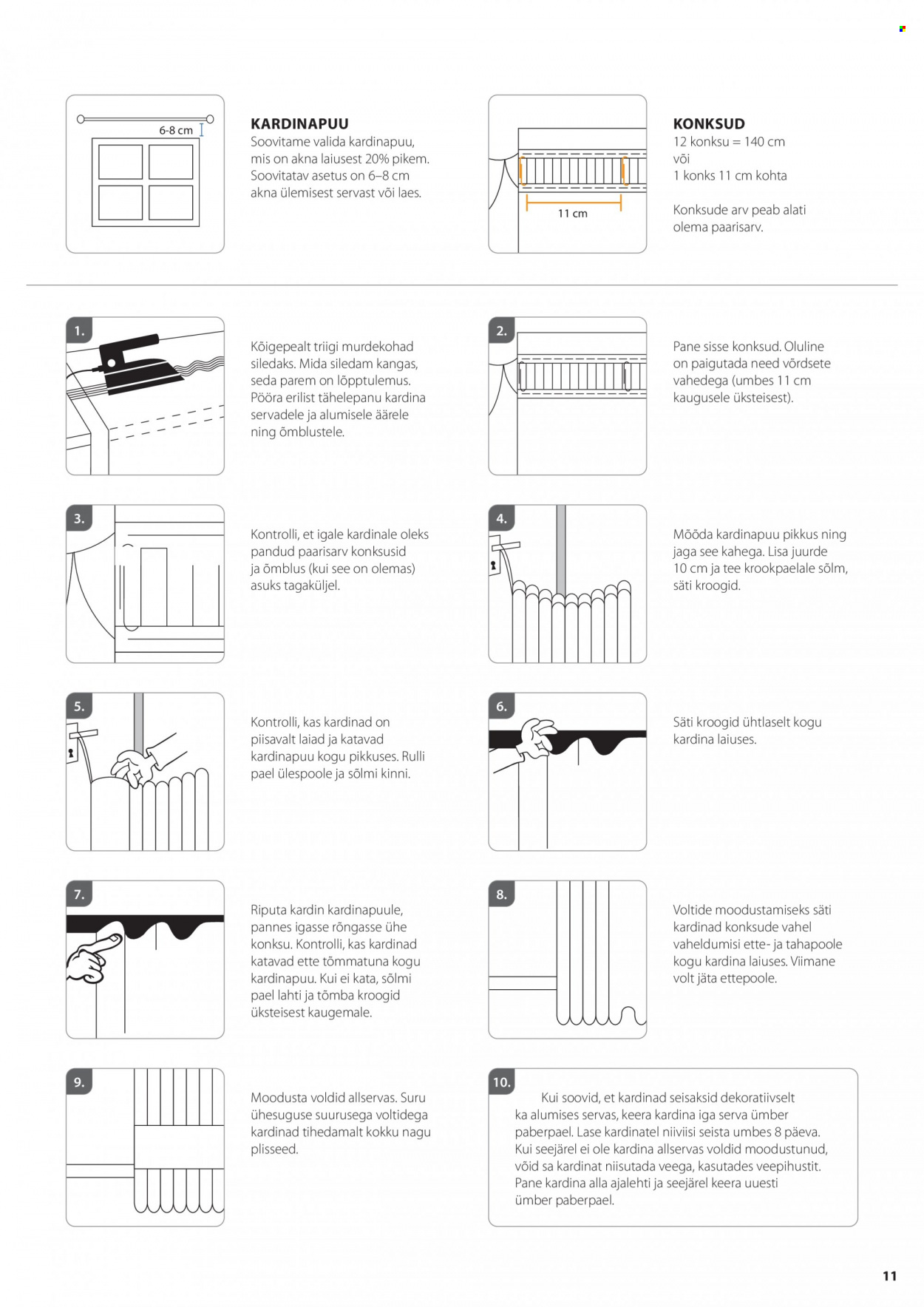 6-8 cm

KARDINAPUU
Soovitame valida kardinapuu, mis on akna laiusest 20% pikem. Soovitatav asetus on 6–8 cm akna ülemisest servast või laes.

11 cm

KONKSUD
12 konksu = 140 cm
või
1 konks 11 cm kohta

Konksude arv peab alati olema paarisarv.

1.
Kõigepealt triigi murdekohad siledaks. Mida siledam kangas, seda parem on lõpptulemus. Pööra erilist tähelepanu kardina servadele ja alumisele äärele ning õmblustele.

2.
Pane sisse konksud. Oluline on paigutada need võrdsete vahedega (umbes 11 cm kaugusele üksteisest).

3.
Kontrolli, et igale kardinale oleks pandud paarisarv konksusid ja õmblus (kui see on olemas) asuks tagaküljel.

4.
Mõõda kardinapuu pikkus ning jaga see kahega. Lisa juurde 10 cm ja tee krookpaelale sõlm, säti kroogid.

5.
Kontrolli, kas kardinad on piisavalt laiad ja katavad kardinapuu kogu pikkuses. Rulli pael ülespoole ja sõlmi kinni.

6.
Säti kroogid ühtlaselt kogu kardina laiuses.

7.
Riputa kardin kardinapuule, pannes igasse rõngasse ühe konksu. Kontrolli, kas kardinad katavad ette tõmmatuna kogu kardinapuu. Kui ei kata, sõlmi pael lahti ja tõmba kroogid üksteisest kaugemale.

8.
Voltide moodustamiseks säti kardinad konksude vahel vaheldumisi ette- ja tahapoole kogu kardina laiuses. Viimane volt jäta ettepoole.

9.
Moodusta voldid allservas. Suru ühesuguse suurusega voltidega kardinad tihedamalt kokku nagu plisseed.

10.
Kui soovid, et kardinad seisaksid dekoratiivselt ka alumises servas, keera kardina iga serva ümber paberpael. Lase kardinatel niiviisi seista umbes 8 päeva. Kui seejärel ei ole kardina allservas voldid moodustunud, võid sa kardinat niisutada veega, kasutades veepihustit. Pane kardina alla ajalehti ja seejärel keera uuesti ümber paberpael.

11