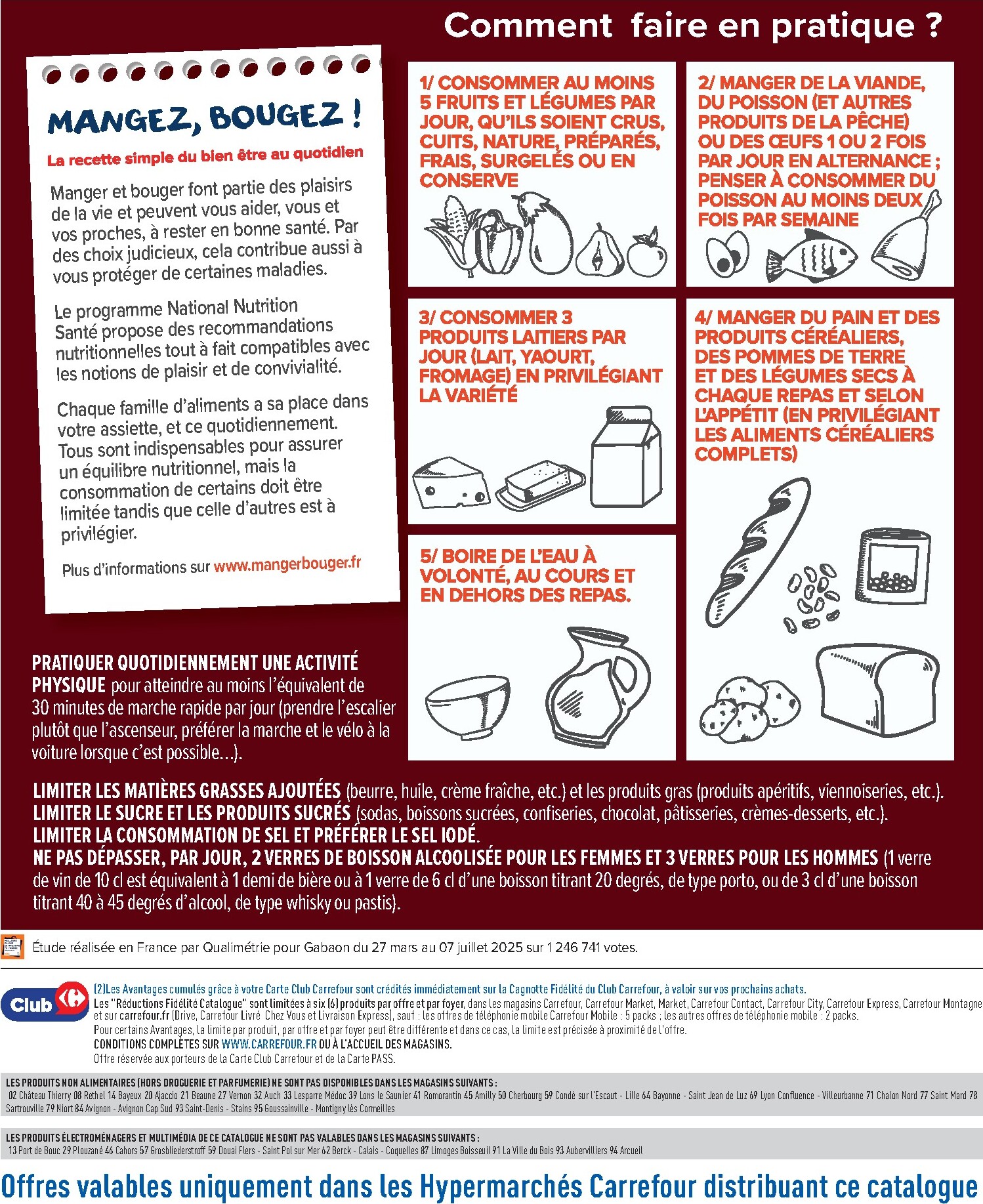 Comment faire en pratique ?

MANGEZ, BOUGEZ !

La recette simple du bien être au quotidien

Manger et bouger font partie des plaisirs de la vie et peuvent vous aider, vous et vos proches, à rester en bonne santé. Par des choix judicieux, cela contribue aussi à vous protéger de certaines maladies.

Le programme National Nutrition Santé propose des recommandations nutritionnelles tout à fait compatibles avec les notions de plaisir et de convivialité.

Chaque famille d'aliments a sa place dans votre assiette, et ce quotidiennement. Tous sont indispensables pour assurer un équilibre nutritionnel, mais la consommation de certains doit être limitée tandis que celle d'autres est à privilégier.

Plus d'informations sur www.mangerbouger.fr

1/ CONSOMMER AU MOINS 5 FRUITS ET LÉGUMES PAR JOUR, QU'ILS SOIENT CRUS, CUITS, NATURE, PRÉPARÉS, FRAIS, SURGELÉS OU EN CONSERVE

2/ MANGER DE LA VIANDE, DU POISSON (ET AUTRES PRODUITS DE LA PÊCHE) OU DES ŒUFS 1 OU 2 FOIS PAR JOUR EN ALTERNANCE ; PENSER À CONSOMMER DU POISSON AU MOINS DEUX FOIS PAR SEMAINE

3/ CONSOMMER 3 PRODUITS LAITIERS PAR JOUR (LAIT, YAOURT, FROMAGE) EN PRIVILÉGIANT LA VARIÉTÉ

4/ MANGER DU PAIN ET DES PRODUITS CÉRÉALIERS, DES POMMES DE TERRE ET DES LÉGUMES SECS À CHAQUE REPAS ET SELON L'APPÉTIT (EN PRIVILÉGIANT LES ALIMENTS CÉRÉALIERS COMPLETS)

5/ BOIRE DE L'EAU À VOLONTÉ, AU COURS ET EN DEHORS DES REPAS.

PRATIQUER QUOTIDIENNEMENT UNE ACTIVITÉ PHYSIQUE pour atteindre au moins l'équivalent de 30 minutes de marche rapide par jour (prendre l'escalier plutôt que l'ascenseur, préférer la marche et le vélo à la voiture lorsque c'est possible...).

LIMITER LES MATIÈRES GRASSES AJOUTÉES (beurre, huile, crème fraîche, etc.) et les produits gras (produits apéritifs, viennoiseries, etc.).
LIMITER LE SUCRE ET LES PRODUITS SUCRÉS (sodas, boissons sucrées, confiseries, chocolat, pâtisseries, crèmes-desserts, etc.).
LIMITER LA CONSOMMATION DE SEL ET PRÉFÉRER LE SEL IODÉ.
NE PAS DÉPASSER, PAR JOUR, 2 VERRES DE BOISSON ALCOOLISÉE POUR LES FEMMES ET 3 VERRES POUR LES HOMMES (1 verre de vin de 10 cl est équivalent à 1 demi de bière ou à 1 verre de 6 cl d'une boisson titrant 20 degrés, de type porto, ou de 3 cl d'une boisson titrant 40 à 45 degrés d'alcool, de type whisky ou pastis).

Étude réalisée en France par Qualimétrie pour Gabaon du 27 mars au 07 juillet 2025 sur 1 246 741 votes.

Club

(2)Les Avantages cumulés grâce à votre Carte Club Carrefour sont crédités immédiatement sur la Cagnotte Fidélité du Club Carrefour, à valoir sur vos prochains achats.
Les "Réductions Fidélité Catalogue" sont limitées à six (6) produits par offre et par foyer, dans les magasins Carrefour, Carrefour Market, Market, Carrefour Contact, Carrefour City, Carrefour Express, Carrefour Montagne et sur carrefour.fr (Drive, Carrefour Livré Chez Vous et Livraison Express), sauf : les offres de téléphonie mobile Carrefour Mobile : 5 packs ; les autres offres de téléphonie mobile : 2 packs.
Pour certains Avantages, la limite par produit, par offre et par foyer peut être différente et dans ce cas, la limite est précisée à proximité de l'offre.
CONDITIONS COMPLÈTES SUR WWW.CARREFOUR.FR OU À L'ACCUEIL DES MAGASINS.
Offre réservée aux porteurs de la Carte Club Carrefour et de la Carte PASS.

LES PRODUITS NON ALIMENTAIRES (HORS DROGUERIE ET PARFUMERIE) NE SONT PAS DISPONIBLES DANS LES MAGASINS SUIVANTS :
02 Château Thierry 08 Rethel 14 Bayeux 20 Ajaccio 21 Beaune 27 Vernon 32 Auch 33 Lesparre Médoc 39 Lons le Saunier 41 Romorantin 45 Amilly 50 Cherbourg 59 Condé sur l'Escaut - Lille 64 Bayonne - Saint Jean de Luz 69 Lyon Confluence - Villeurbanne 71 Chalon Nord 77 Saint Mard 78 Sartrouville 79 Niort 84 Avignon - Avignon Cap Sud 93 Saint-Denis - Stains 95 Goussainville - Montigny lès Cormeilles

LES PRODUITS ÉLECTROMÉNAGERS ET MULTIMÉDIA DE CE CATALOGUE NE SONT PAS VALABLES DANS LES MAGASINS SUIVANTS :
13 Port de Bouc 29 Plouzané 46 Cahors 57 Grosbliederstroff 59 Douai Flers - Saint Pol sur Mer 62 Berck - Calais - Coquelles 87 Limoges Boisseuil 91 La Ville du Bois 93 Aubervilliers 94 Arcueil

Offres valables uniquement dans les Hypermarchés Carrefour distribuant ce catalogue