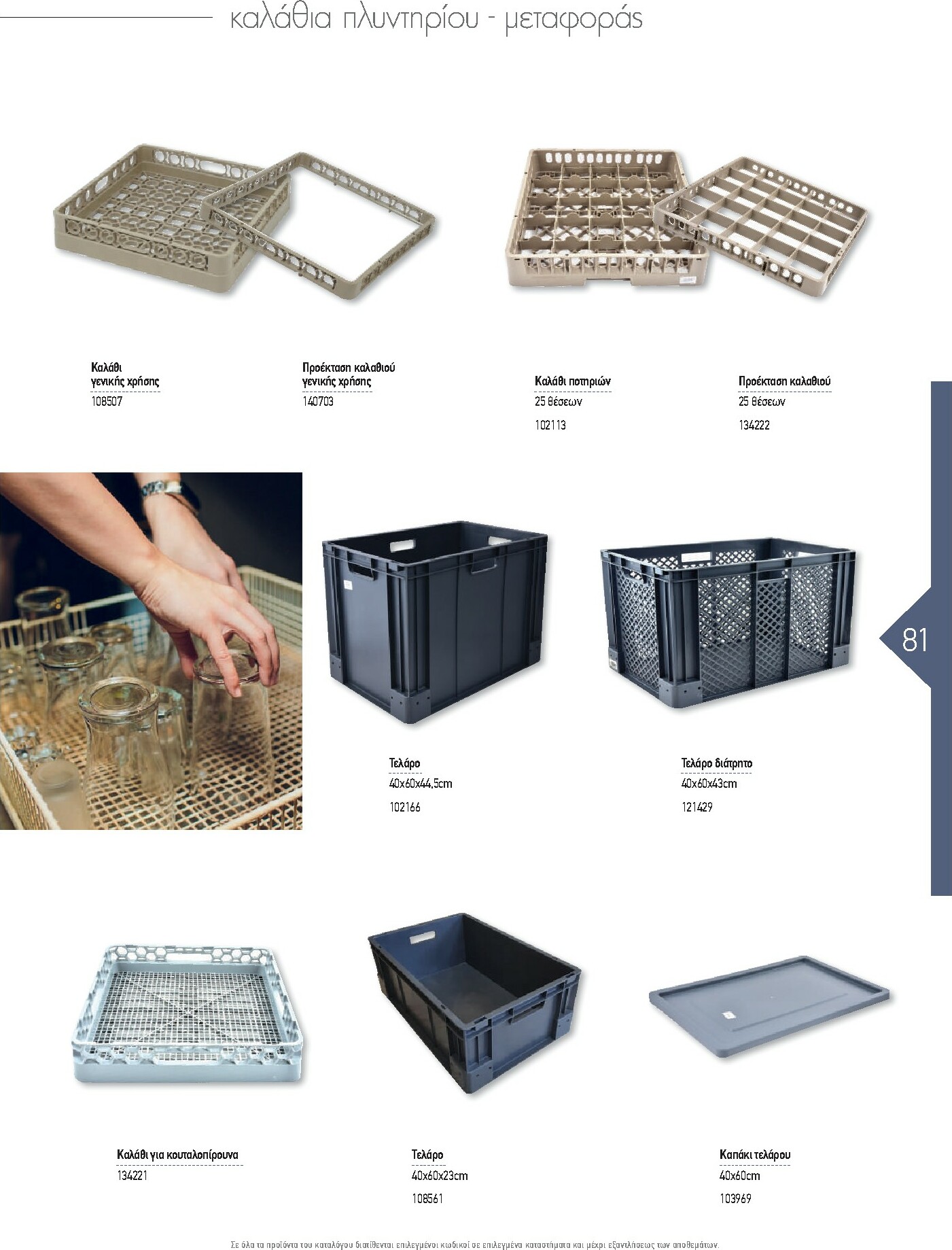 καλάθια πλυντηρίου - μεταφοράς

Καλάθι γενικής χρήσης
108507

Προέκταση καλαθιού γενικής χρήσης
140703

Καλάθι ποτηριών
25 θέσεων
102113

Προέκταση καλαθιού
25 θέσεων
134222

81

Τελάρο
40x60x44,5cm
102166

Τελάρο διάτρητο
40x60x43cm
121429

Καλάθι για κουταλοπίρουνα
134221

Τελάρο
40x60x23cm
108561

Καπάκι τελάρου
40x60cm
103969

Σε όλα τα προϊόντα του καταλόγου διατίθενται επιλεγμένοι κωδικοί σε επιλεγμένα καταστήματα και μέχρι εξαντλήσεως των αποθεμάτων.