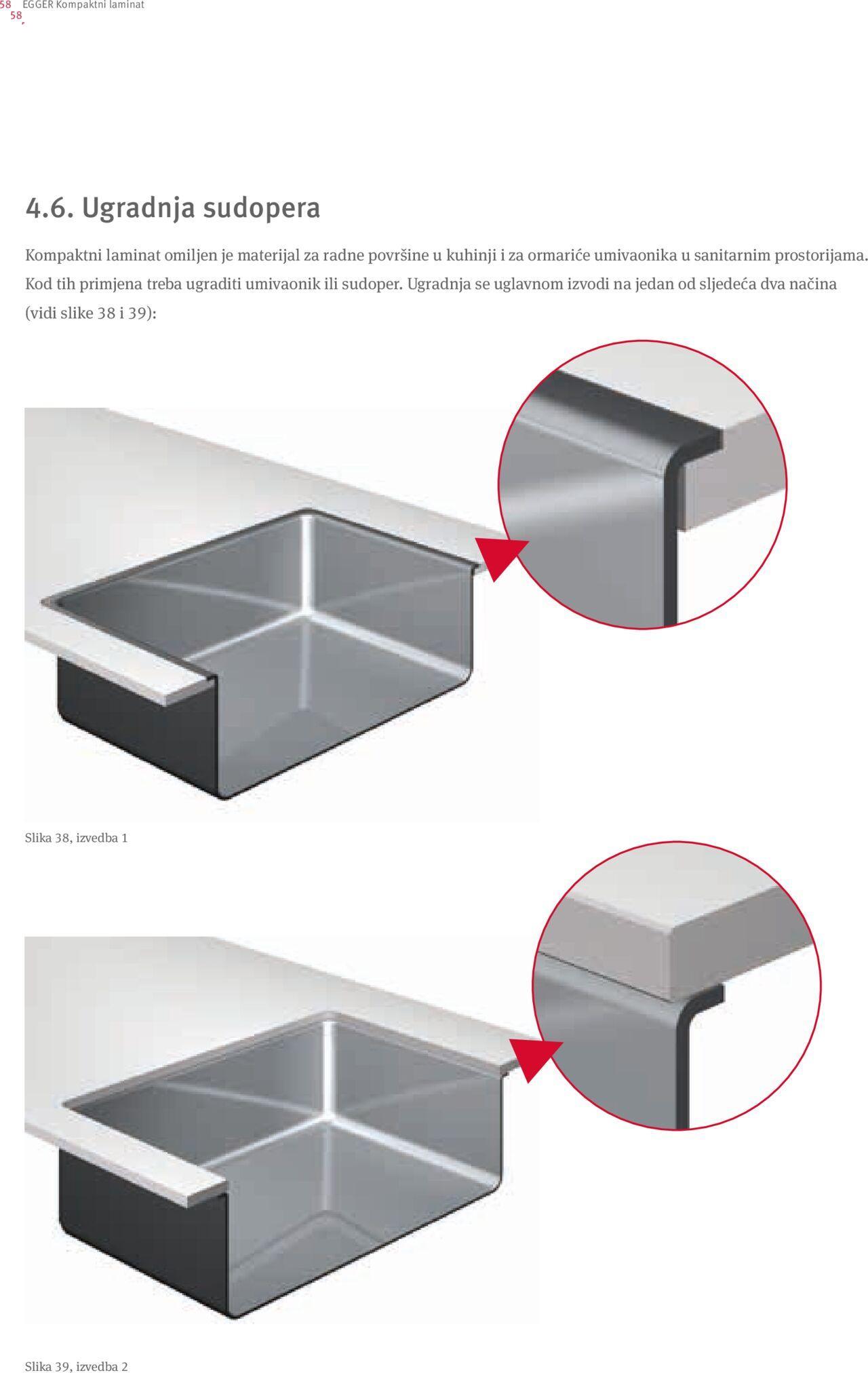 58 EGGER Kompaktni laminat
58

4.6. Ugradnja sudopera

Kompaktni laminat omiljen je materijal za radne površine u kuhinji i za ormariće umivaonika u sanitarnim prostorijama. Kod tih primjena treba ugraditi umivaonik ili sudoper. Ugradnja se uglavnom izvodi na jedan od sljedeća dva načina (vidi slike 38 i 39):

Slika 38, izvedba 1

Slika 39, izvedba 2