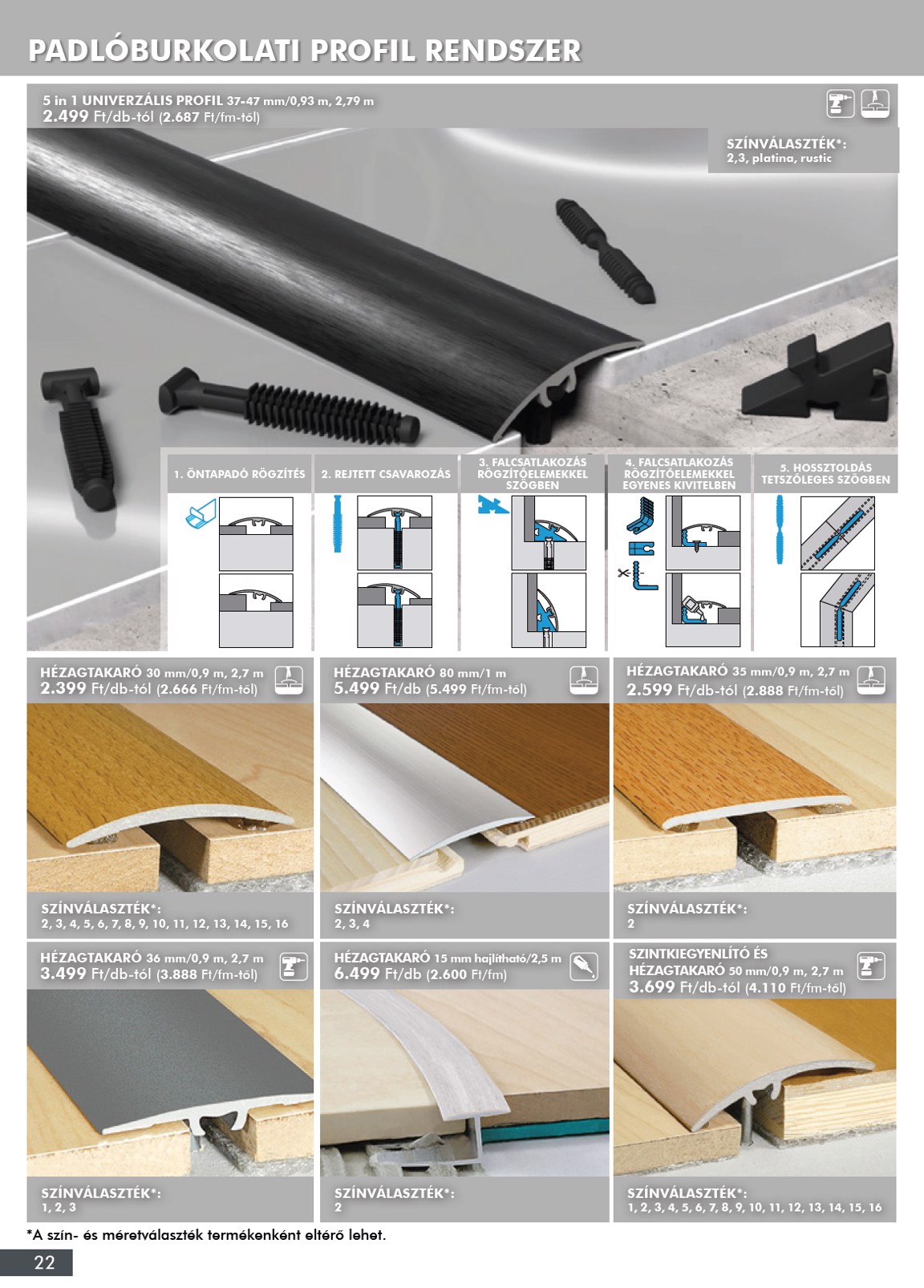 PADLÓBURKOLATI PROFIL RENDSZER

5 in 1 UNIVERZÁLIS PROFIL 37-47 mm/0,93 m, 2,79 m
2.499 Ft/db-tól (2.687 Ft/fm-től)

SZÍNVÁLASZTÉK*:
2,3, platina, rustic

1. ÖNTAPADÓ RÖGZÍTÉS

2. REJTETT CSAVAROZÁS

3. FALCSATLAKOZÁS RÖGZÍTŐELEMEKKEL SZÖGBEN

4. FALCSATLAKOZÁS RÖGZÍTŐELEMEKKEL EGYENES KIVITELBEN

5. HOSSZTOLDÁS TETSZŐLEGES SZÖGBEN

HÉZAGTAKARÓ 30 mm/0,9 m, 2,7 m
2.399 Ft/db-tól (2.666 Ft/fm-től)

SZÍNVÁLASZTÉK*:
2, 3, 4, 5, 6, 7, 8, 9, 10, 11, 12, 13, 14, 15, 16

HÉZAGTAKARÓ 80 mm/1 m
5.499 Ft/db (5.499 Ft/fm-től)

SZÍNVÁLASZTÉK*:
2, 3, 4

HÉZAGTAKARÓ 35 mm/0,9 m, 2,7 m
2.599 Ft/db-tól (2.888 Ft/fm-től)

SZÍNVÁLASZTÉK*:
2

HÉZAGTAKARÓ 36 mm/0,9 m, 2,7 m
3.499 Ft/db-tól (3.888 Ft/fm-től)

SZÍNVÁLASZTÉK*:
1, 2, 3

HÉZAGTAKARÓ 15 mm hajlítható/2,5 m
6.499 Ft/db (2.600 Ft/fm)

SZÍNVÁLASZTÉK*:
2

SZINTKIEGYENLÍTŐ ÉS HÉZAGTAKARÓ 50 mm/0,9 m, 2,7 m
3.699 Ft/db-tól (4.110 Ft/fm-től)

SZÍNVÁLASZTÉK*:
1, 2, 3, 4, 5, 6, 7, 8, 9, 10, 11, 12, 13, 14, 15, 16

*A szín- és méretválaszték termékenként eltérő lehet.

22