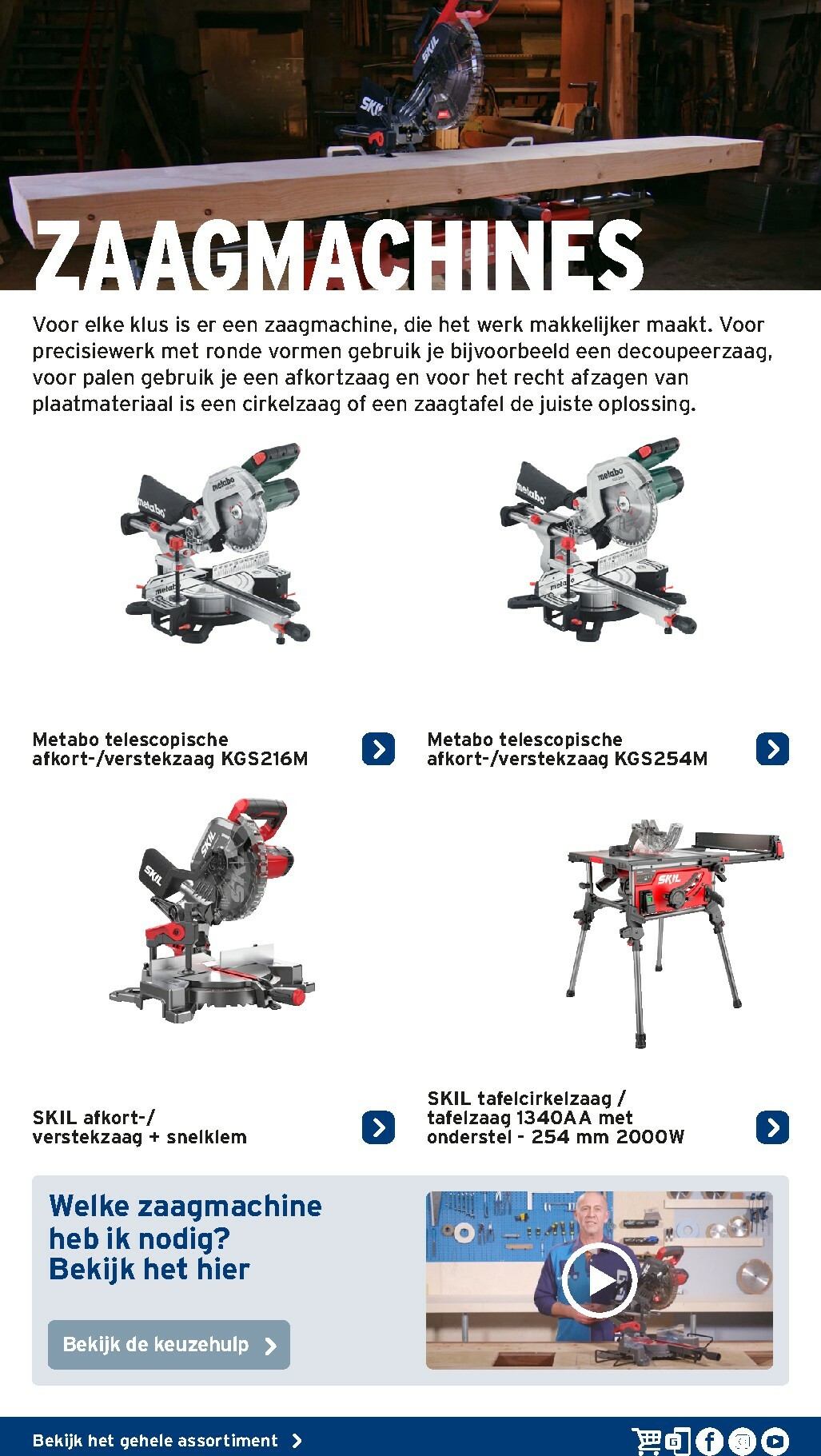 ZAAGMACHINES

Voor elke klus is er een zaagmachine, die het werk makkelijker maakt. Voor precisiewerk met ronde vormen gebruik je bijvoorbeeld een decoupeerzaag, voor palen gebruik je een afkortzaag en voor het recht afzagen van plaatmateriaal is een cirkelzaag of een zaagtafel de juiste oplossing.

Metabo telescopische afkort-/verstekzaag KGS216M

Metabo telescopische afkort-/verstekzaag KGS254M

SKIL afkort-/ verstekzaag + snelklem

SKIL tafelcirkelzaag / tafelzaag 1340AA met onderstel - 254 mm 2000W

Welke zaagmachine heb ik nodig? Bekijk het hier

Bekijk de keuzehulp

Bekijk het gehele assortiment