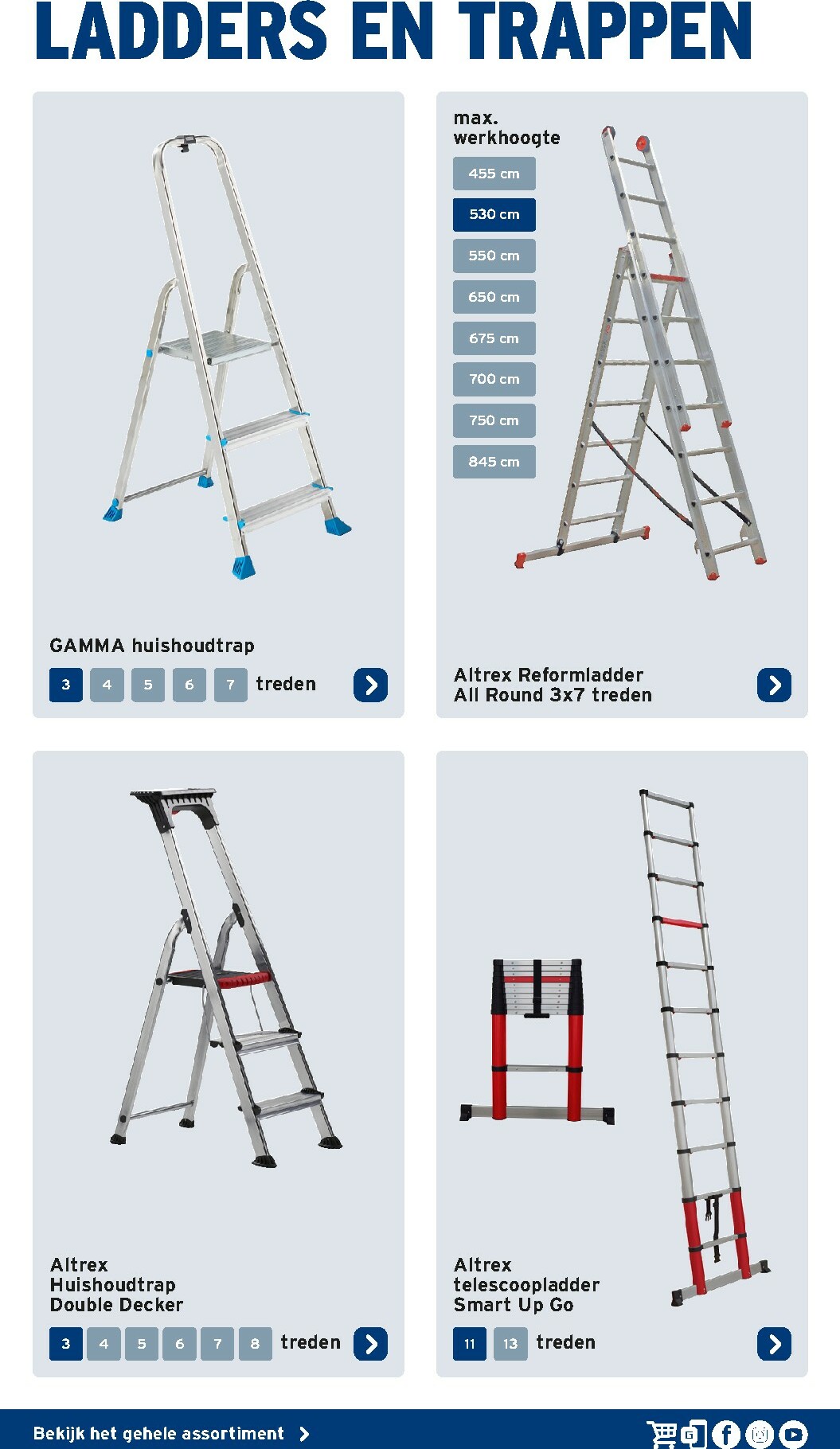 LADDERS EN TRAPPEN

GAMMA huishoudtrap

3 4 5 6 7 treden

max. werkhoogte

455 cm
530 cm
550 cm
650 cm
675 cm
700 cm
750 cm
845 cm

Altrex Reformladder All Round 3x7 treden

Altrex Huishoudtrap Double Decker

3 4 5 6 7 8 treden

Altrex telescoopladder Smart Up Go

11 13 treden

Bekijk het gehele assortiment