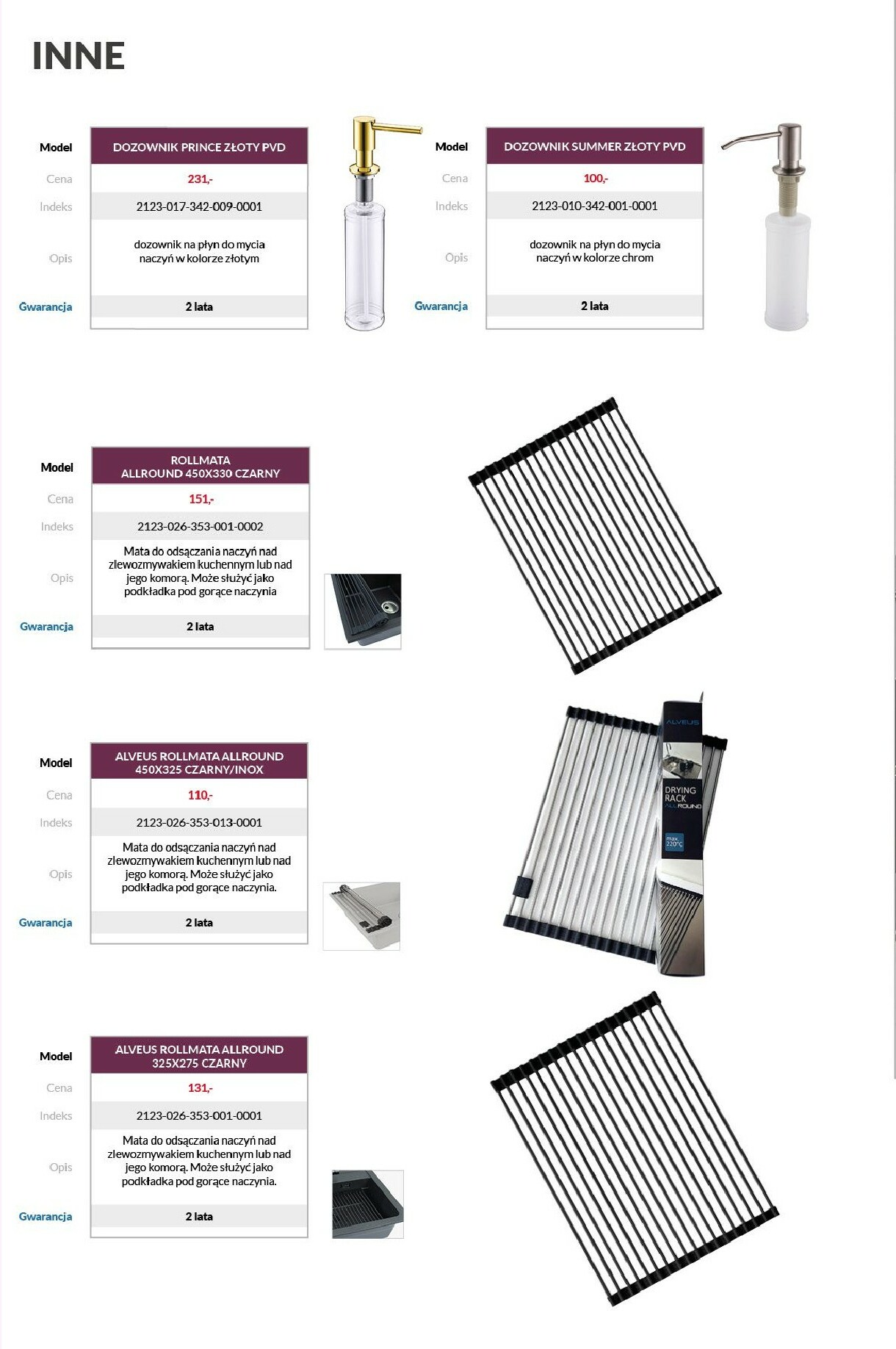 INNE

| Model | DOZOWNIK PRINCE ZŁOTY PVD |
|---|---|
| Cena | 231,- |
| Indeks | 2123-017-342-009-0001 |
| Opis | dozownik na płyn do mycia naczyń w kolorze złotym |
| Gwarancja | 2 lata |

| Model | DOZOWNIK SUMMER ZŁOTY PVD |
|---|---|
| Cena | 100,- |
| Indeks | 2123-010-342-001-0001 |
| Opis | dozownik na płyn do mycia naczyń w kolorze chrom |
| Gwarancja | 2 lata |

| Model | ROLLMATA ALLROUND 450X330 CZARNY |
|---|---|
| Cena | 151,- |
| Indeks | 2123-026-353-001-0002 |
| Opis | Mata do odsączania naczyń nad zlewozmywakiem kuchennym lub nad jego komorą. Może służyć jako podkładka pod gorące naczynia |
| Gwarancja | 2 lata |

| Model | ALVEUS ROLLMATA ALLROUND 450X325 CZARNY/INOX |
|---|---|
| Cena | 110,- |
| Indeks | 2123-026-353-013-0001 |
| Opis | Mata do odsączania naczyń nad zlewozmywakiem kuchennym lub nad jego komorą. Może służyć jako podkładka pod gorące naczynia. |
| Gwarancja | 2 lata |

ALVEUS
DRYING RACK ALLROUND
max. 220°C

| Model | ALVEUS ROLLMATA ALLROUND 325X275 CZARNY |
|---|---|
| Cena | 131,- |
| Indeks | 2123-026-353-001-0001 |
| Opis | Mata do odsączania naczyń nad zlewozmywakiem kuchennym lub nad jego komorą. Może służyć jako podkładka pod gorące naczynia. |
| Gwarancja | 2 lata |