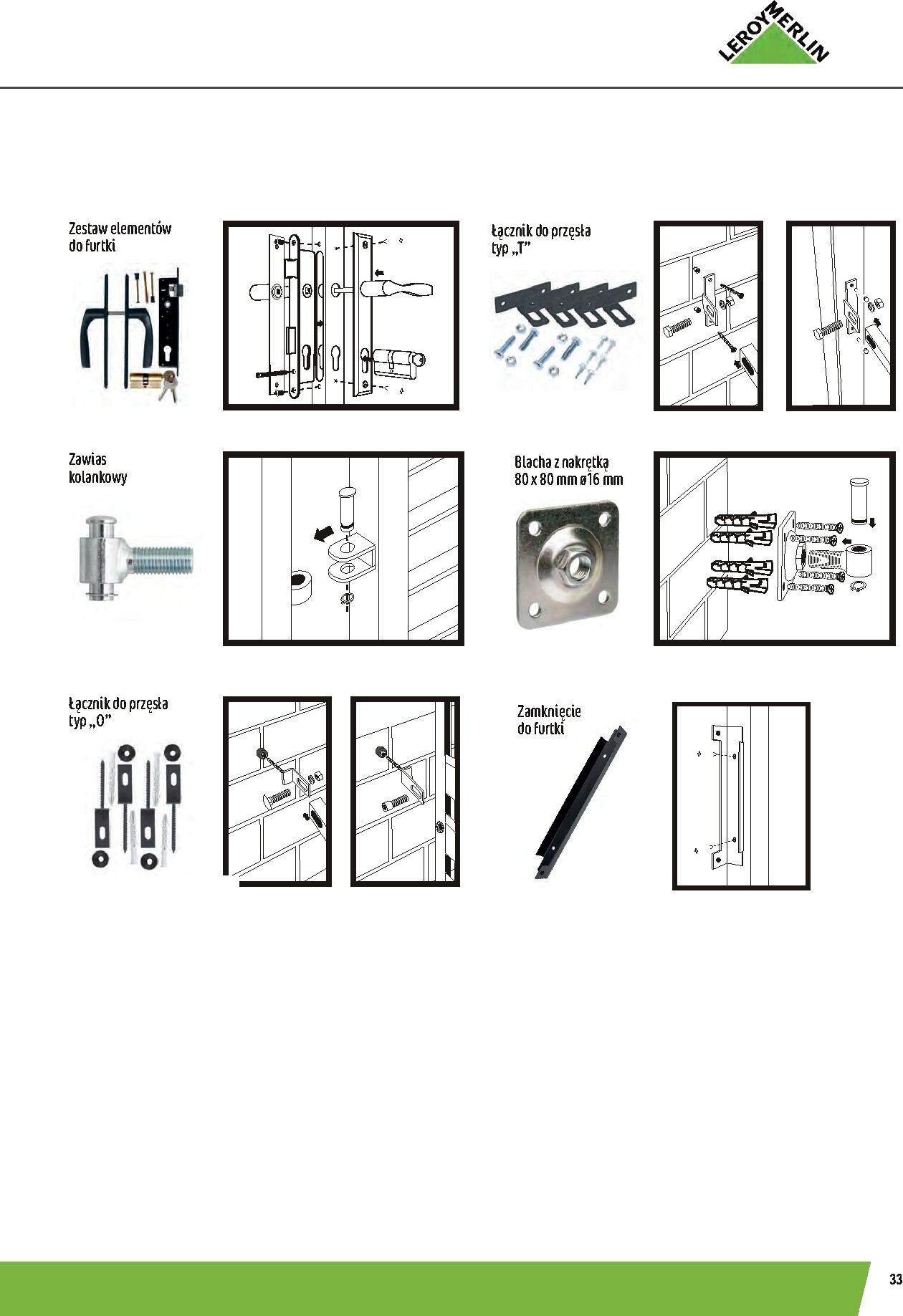 LEROY MERLIN

Zestaw elementów do furtki

Łącznik do przęsła typ „T”

Zawias kolankowy

Blacha z nakrętką 80 x 80 mm ø16 mm

Łącznik do przęsła typ „O”

Zamknięcie do furtki

33