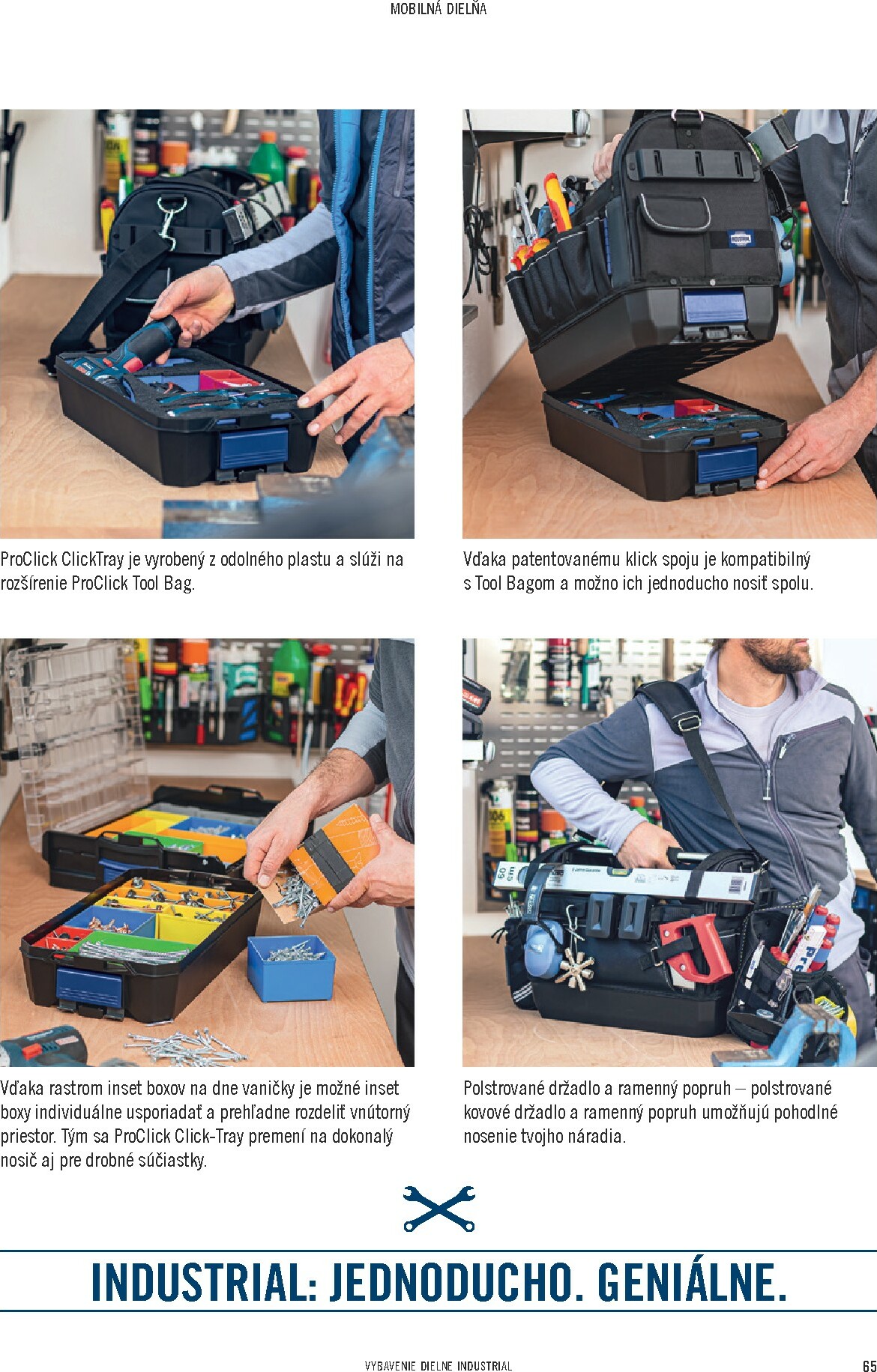 MOBILNÁ DIELŇA

ProClick ClickTray je vyrobený z odolného plastu a slúži na rozšírenie ProClick Tool Bag.

Vďaka patentovanému klick spoju je kompatibilný s Tool Bagom a možno ich jednoducho nosiť spolu.

Vďaka rastrom inset boxov na dne vaničky je možné inset boxy individuálne usporiadať a prehľadne rozdeliť vnútorný priestor. Tým sa ProClick Click-Tray premení na dokonalý nosič aj pre drobné súčiastky.

Polstrované držadlo a ramenný popruh – polstrované kovové držadlo a ramenný popruh umožňujú pohodlné nosenie tvojho náradia.

INDUSTRIAL: JEDNODUCHO. GENIÁLNE.

VYBAVENIE DIELNE INDUSTRIAL 65